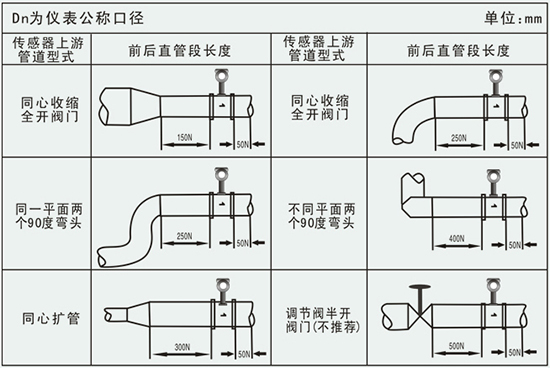 Dn为仪表公称口径　　单位:mm

| 传感器上游管道型式 | 前后直管段长度 | 传感器上游管道型式 | 前后直管段长度 |
|---|---|---|---|
| 同心收缩全开阀门 | 150N 50N | 同心收缩全开阀门 | 250N 50N |
| 同一平面两个90度弯头 | 250N 50N | 不同平面两个90度弯头 | 400N 50N |
| 同心扩管 | 300N 50N | 调节阀半开阀门(不推荐) | 500N 50N |